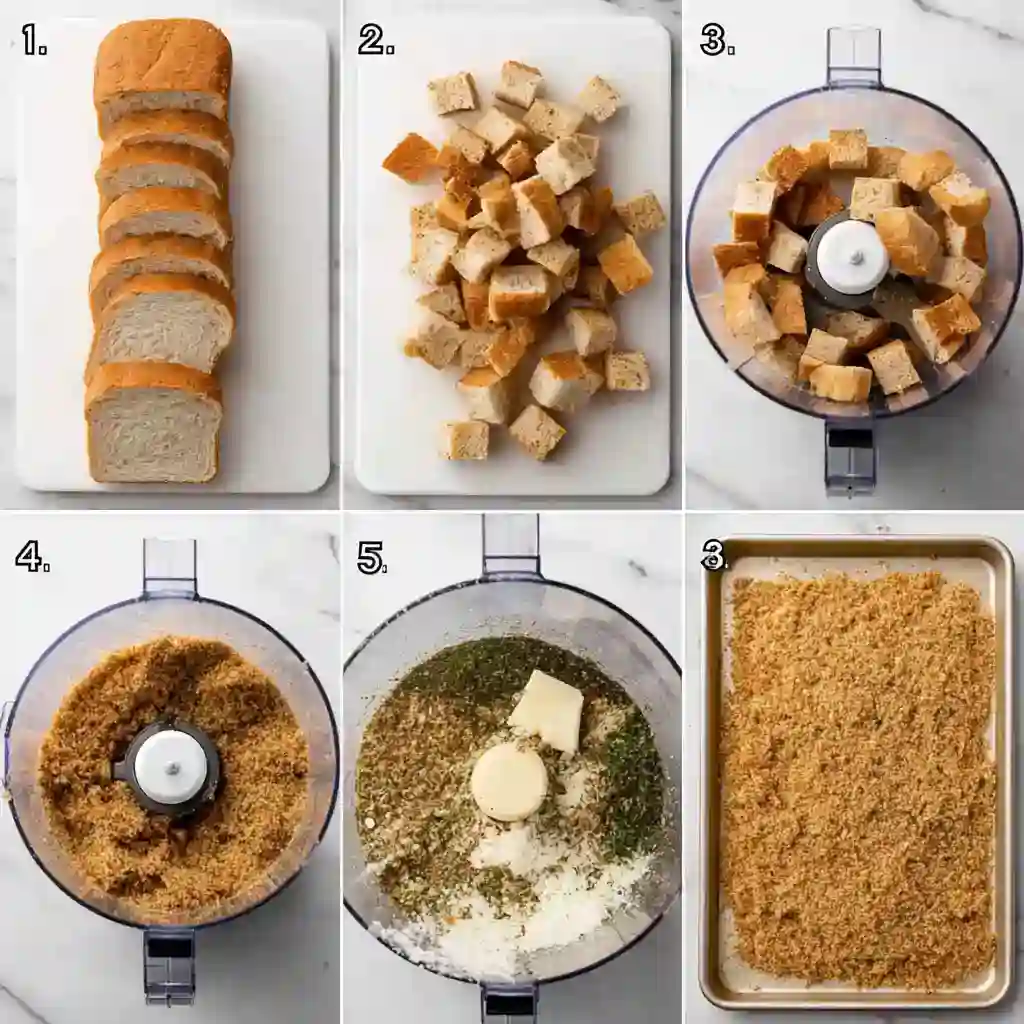 1.
2.
3.
4.
5.
3.