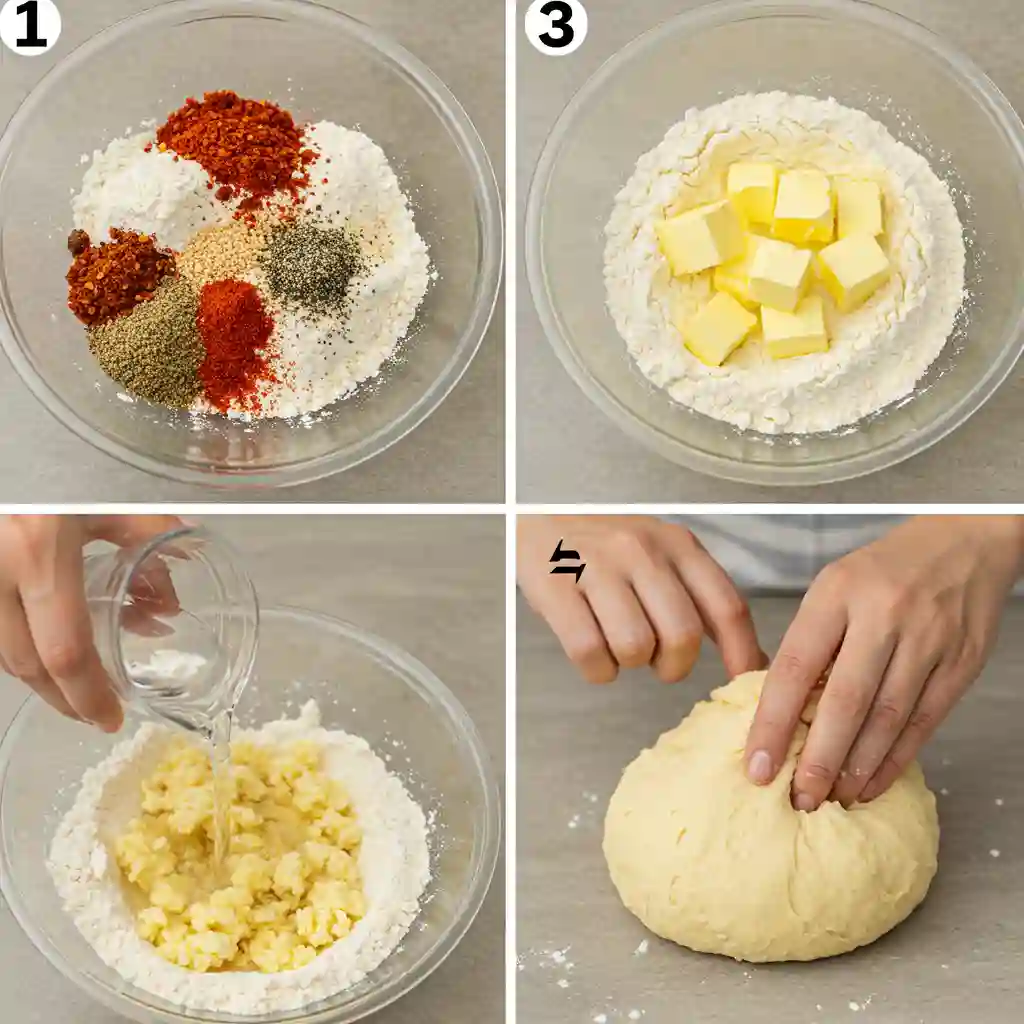 1

3