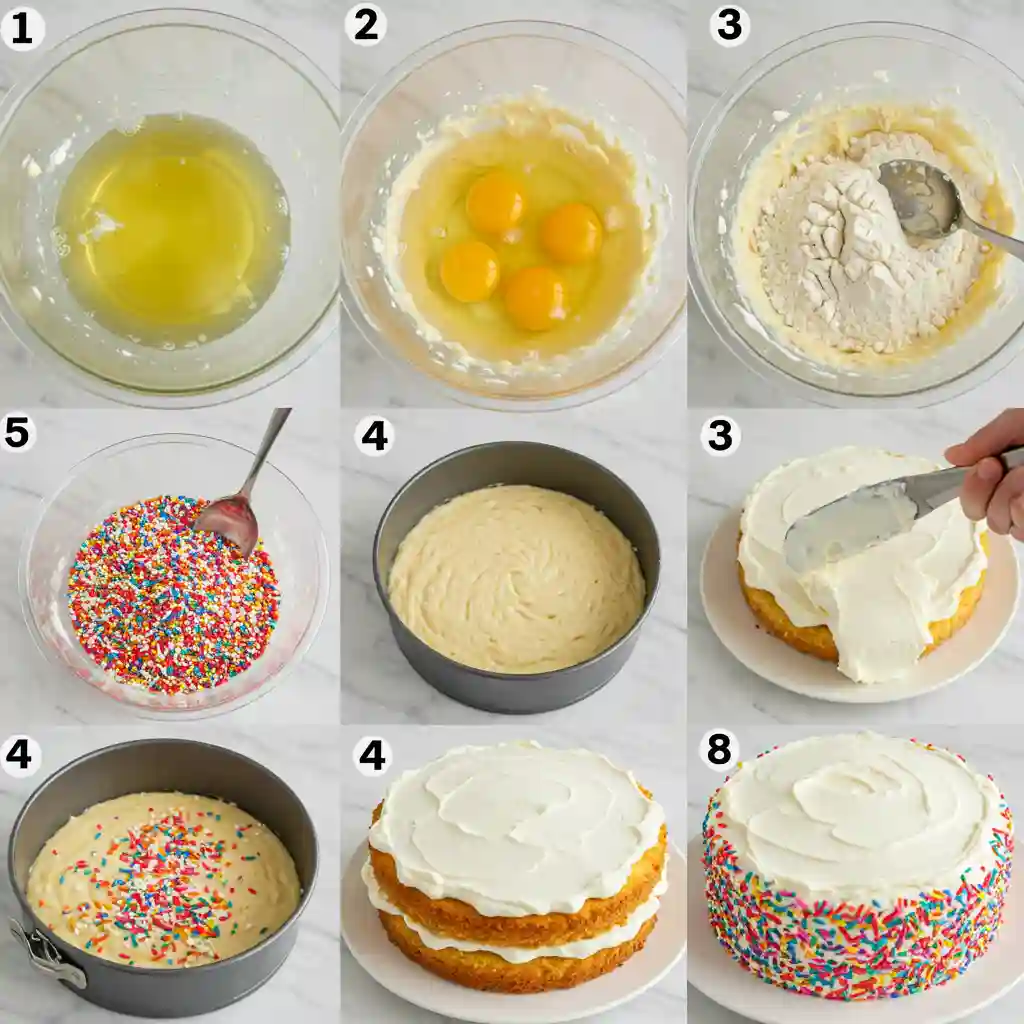 1
2
3
5
4
3
4
4
8